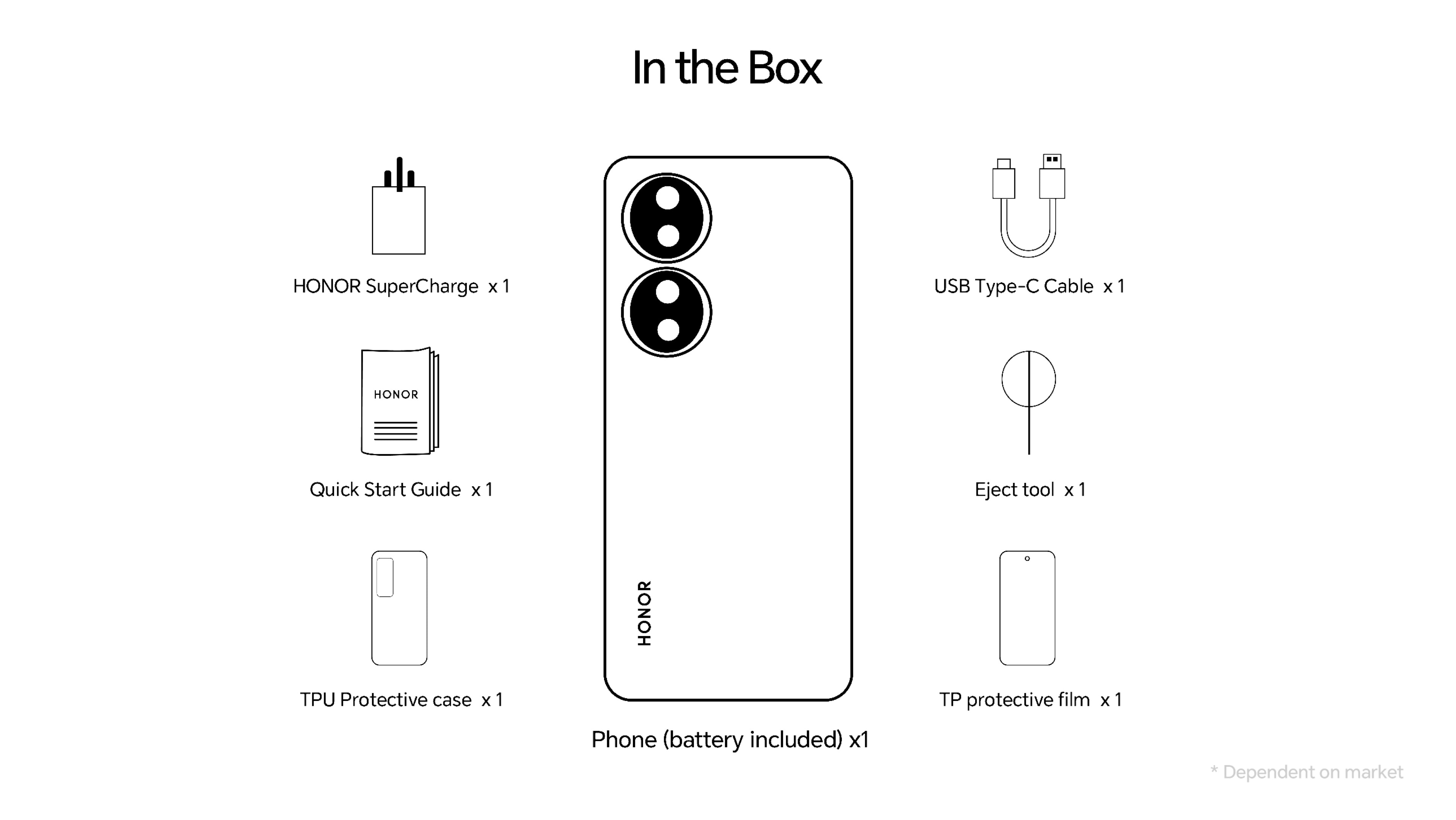 In the Box

HONOR SuperCharge x 1

HONOR

Quick Start Guide x 1

TPU Protective case x 1

HONOR

Phone (battery included) x1

USB Type-C Cable x 1

Eject tool x 1

TP protective film x 1

* Dependent on market