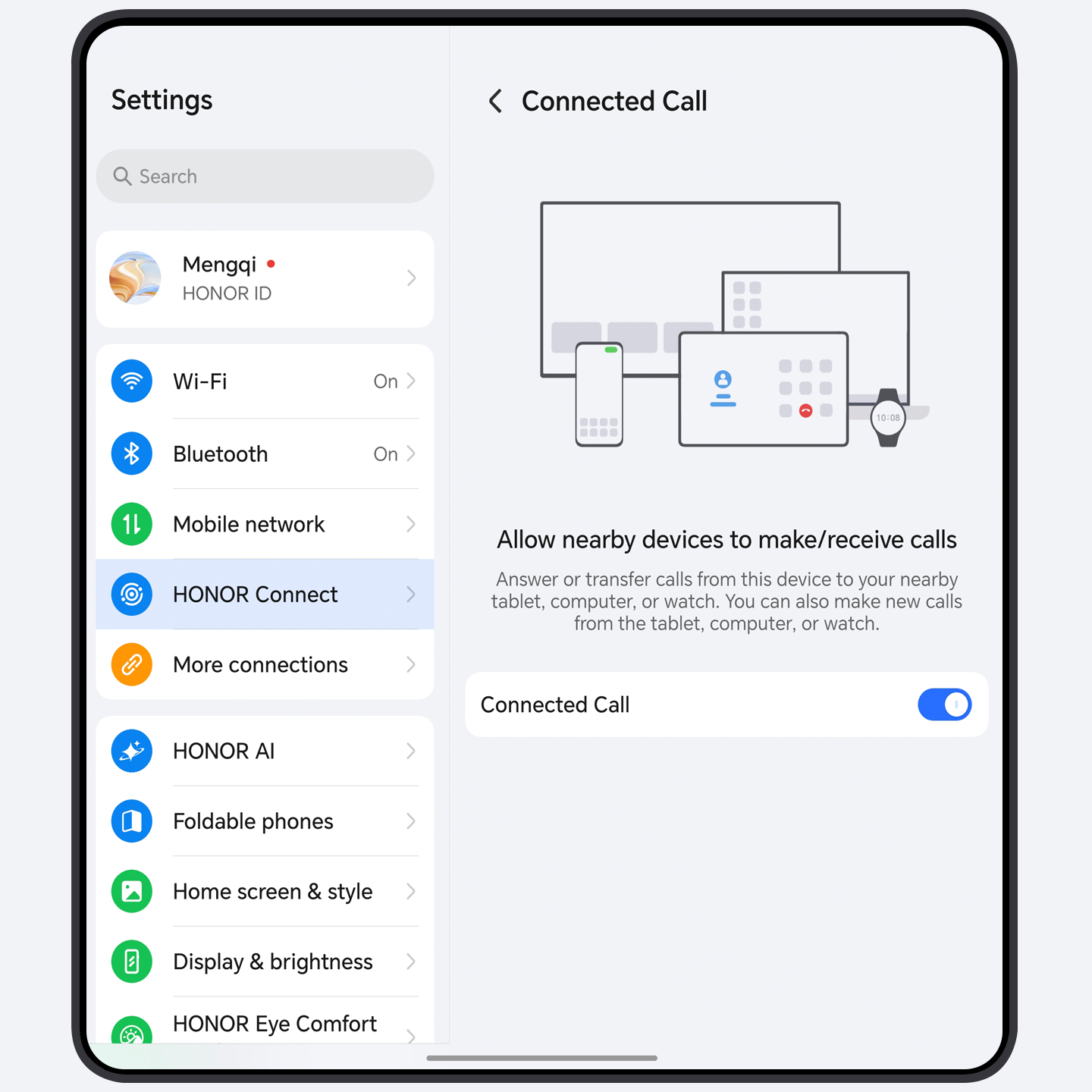 Settings

Search

Mengqi
HONOR ID

Wi-Fi On

Bluetooth On

Mobile network

HONOR Connect

More connections

HONOR AI

Foldable phones

Home screen & style

Display & brightness

HONOR Eye Comfort

Connected Call

10:08

Allow nearby devices to make/receive calls

Answer or transfer calls from this device to your nearby tablet, computer, or watch. You can also make new calls from the tablet, computer, or watch.

Connected Call