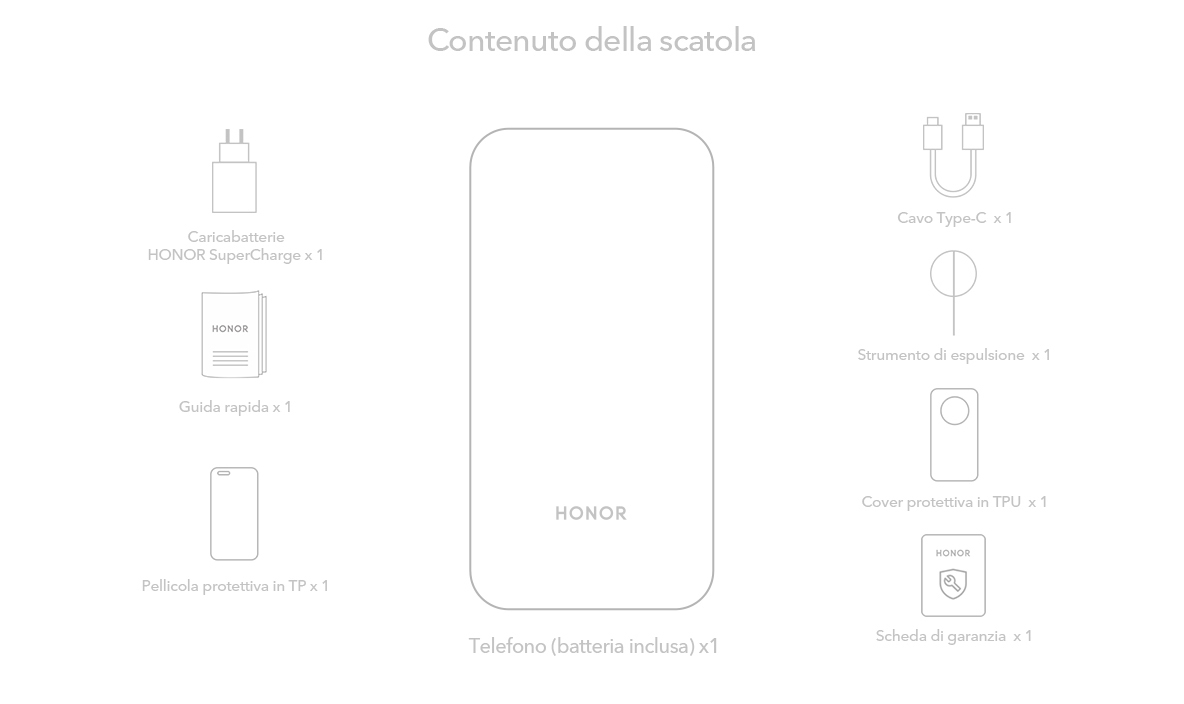 Contenuto della scatola

Caricabatterie
HONOR SuperCharge x 1

HONOR

Guida rapida x 1

Pellicola protettiva in TP x 1

HONOR

Telefono (batteria inclusa) x1

Cavo Type-C x 1

Strumento di espulsione x 1

Cover protettiva in TPU x 1

HONOR

Scheda di garanzia x 1